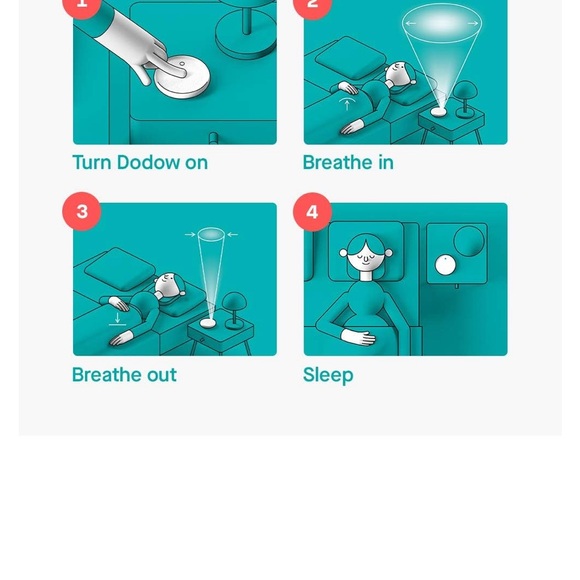 1
Turn Dodow on

2
Breathe in

3
Breathe out

4
Sleep